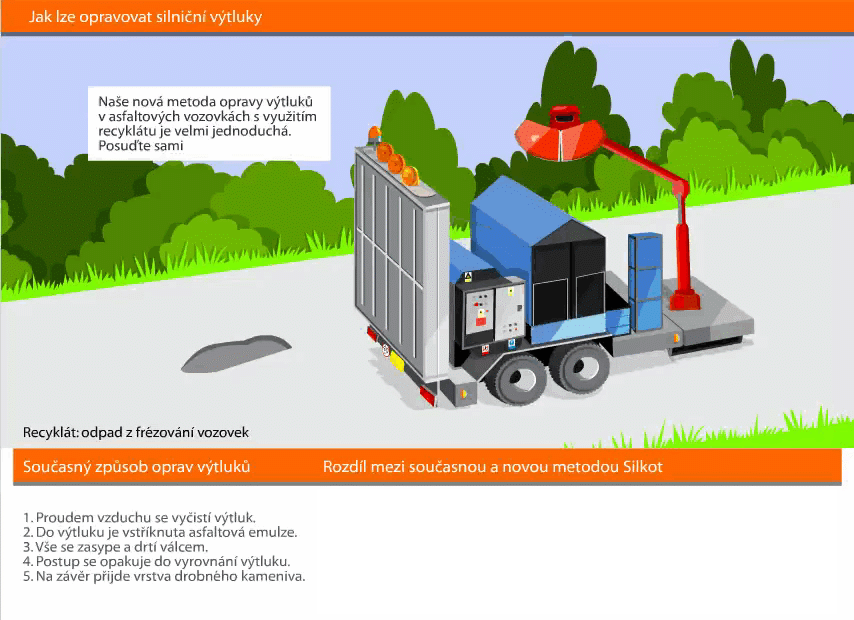 Jak lze opravovat silniční výtluky

Naše nová metoda opravy výtluků v asfaltových vozovkách s využitím recyklátu je velmi jednoduchá. Posuďte sami

Recyklát: odpad z frézování vozovek

Současný způsob oprav výtluků

Rozdíl mezi současnou a novou metodou Silkot

1. Proudem vzduchu se vyčistí výtluk.
2. Do výtluku je vstříknuta asfaltová emulze.
3. Vše se zasype a drtí válcem.
4. Postup se opakuje do vyrovnání výtluku.
5. Na závěr přijde vrstva drobného kameniva.