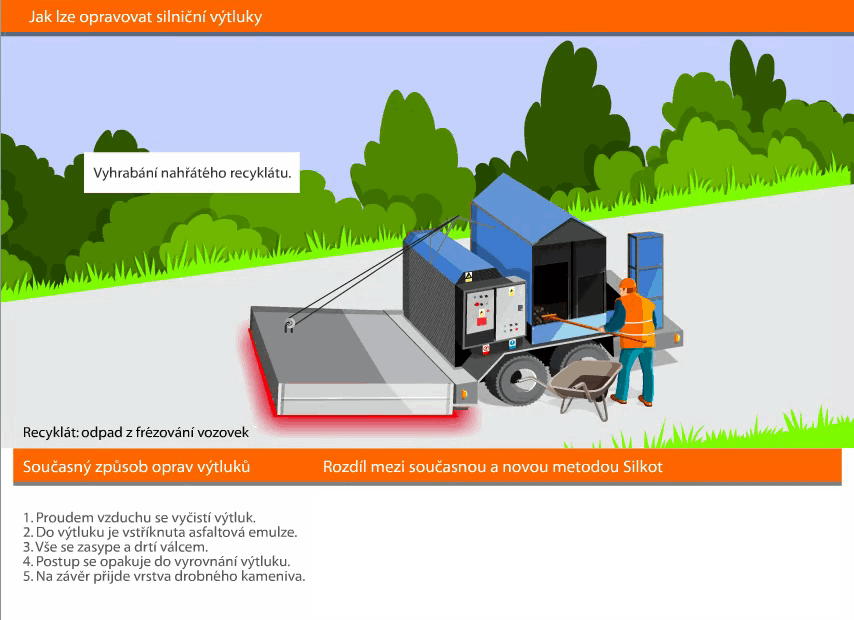 Jak lze opravovat silniční výtluky

Vyhrabání nahřátého recyklátu.

Recyklát: odpad z frézování vozovek

Současný způsob oprav výtluků

Rozdíl mezi současnou a novou metodou Silkot

1. Proudem vzduchu se vyčistí výtluk.
2. Do výtluku je vstříknuta asfaltová emulze.
3. Vše se zasype a drtí válcem.
4. Postup se opakuje do vyrovnání výtluku.
5. Na závěr přijde vrstva drobného kameniva.