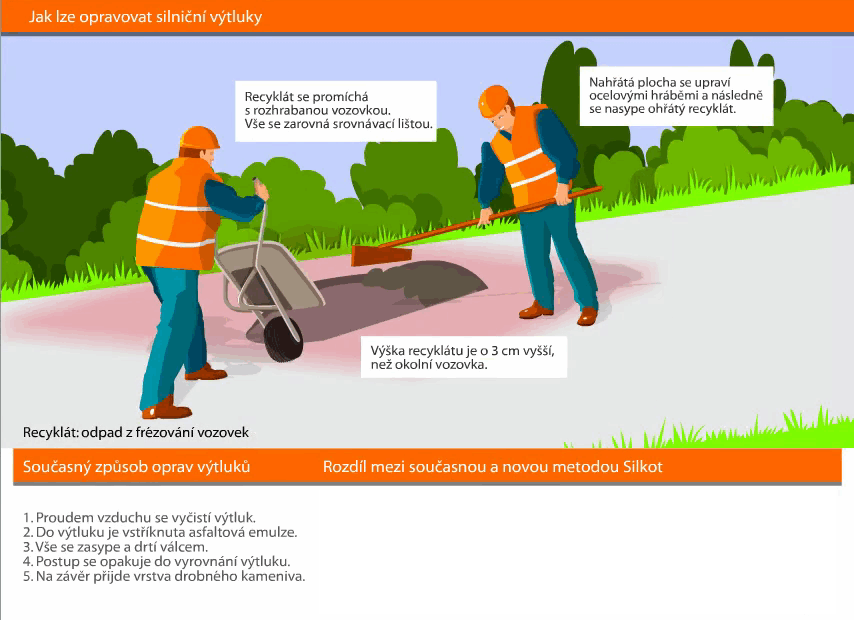 Jak lze opravovat silniční výtluky

Recyklát se promíchá s rozhrabanou vozovkou. Vše se zarovná srovnávací lištou.

Nahřátá plocha se upraví ocelovými hráběmi a následně se nasype ohřátý recyklát.

Výška recyklátu je o 3 cm vyšší, než okolní vozovka.

Recyklát: odpad z frézování vozovek

Současný způsob oprav výtluků

Rozdíl mezi současnou a novou metodou Silkot

1. Proudem vzduchu se vyčistí výtluk.
2. Do výtluku je vstříknuta asfaltová emulze.
3. Vše se zasype a drtí válcem.
4. Postup se opakuje do vyrovnání výtluku.
5. Na závěr přijde vrstva drobného kameniva.